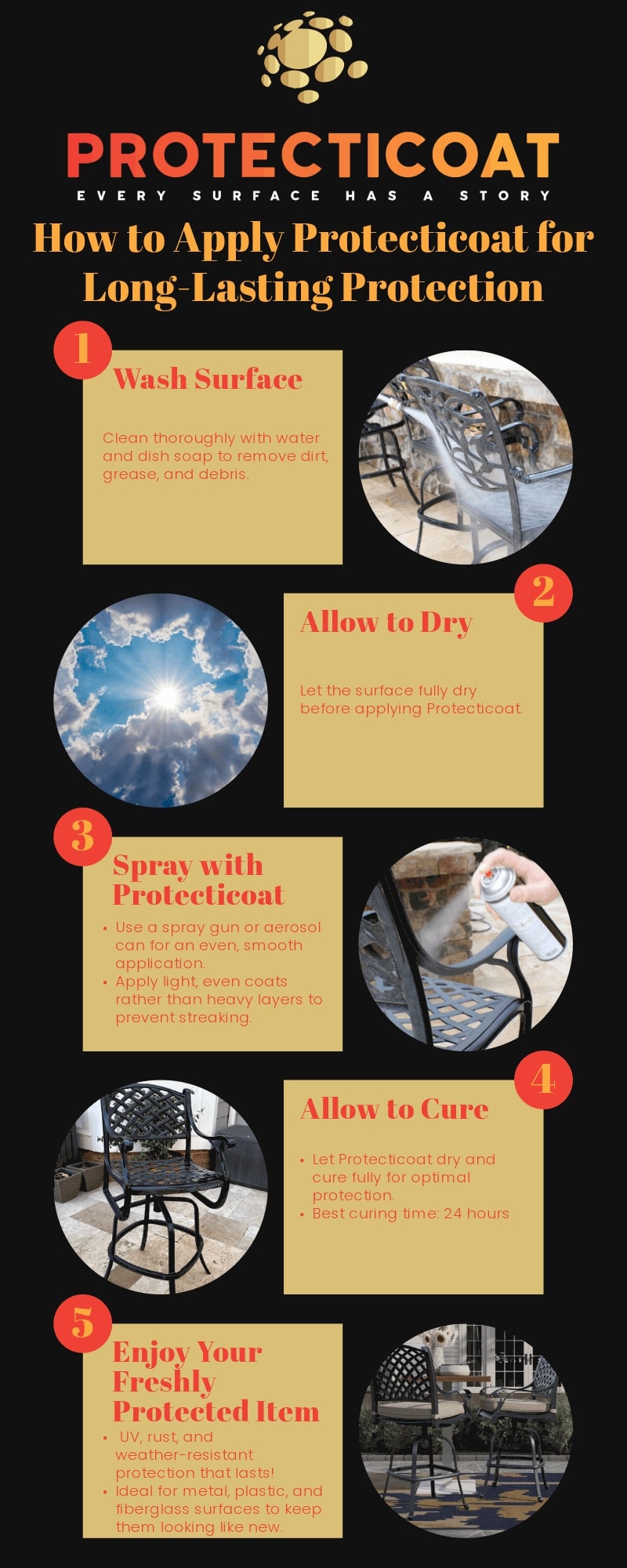 PROTECTICOAT
EVERY SURFACE HAS A STORY

How to Apply Protecticoat for Long-Lasting Protection

1
Wash Surface
Clean thoroughly with water and dish soap to remove dirt, grease, and debris.

2
Allow to Dry
Let the surface fully dry before applying Protecticoat.

3
Spray with Protecticoat
• Use a spray gun or aerosol can for an even, smooth application.
• Apply light, even coats rather than heavy layers to prevent streaking.

4
Allow to Cure
• Let Protecticoat dry and cure fully for optimal protection.
• Best curing time: 24 hours

5
Enjoy Your Freshly Protected Item
• UV, rust, and weather-resistant protection that lasts!
• Ideal for metal, plastic, and fiberglass surfaces to keep them looking like new.